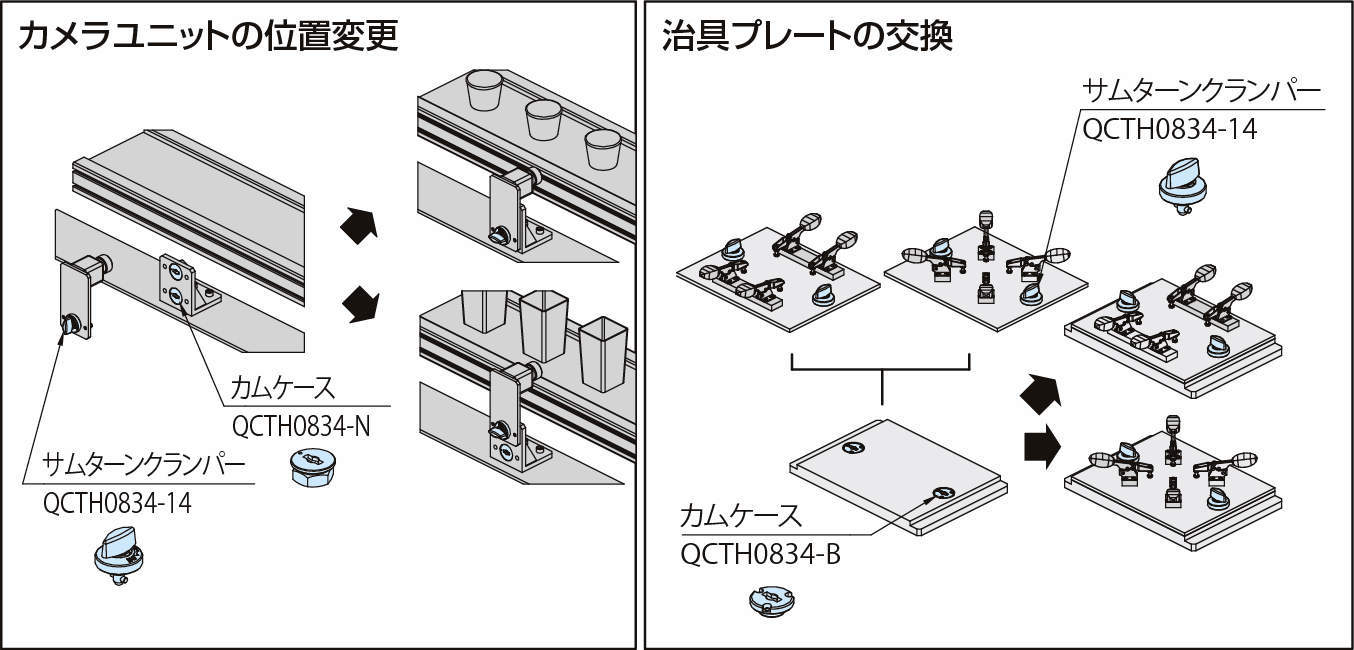 カメラユニットの位置変更

カムケース
QCTH0834-N

サムターンクランパー
QCTH0834-14

治具プレートの交換

サムターンクランパー
QCTH0834-14

カムケース
QCTH0834-B