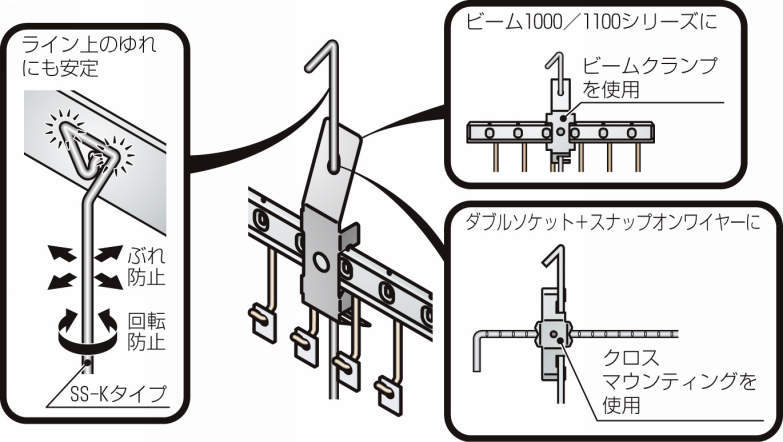 ライン上のゆれにも安定

ぶれ防止

回転防止

SS-Kタイプ

ビーム1000／1100シリーズに

ビームクランプを使用

ダブルソケット+スナップオンワイヤーに

クロスマウンティングを使用