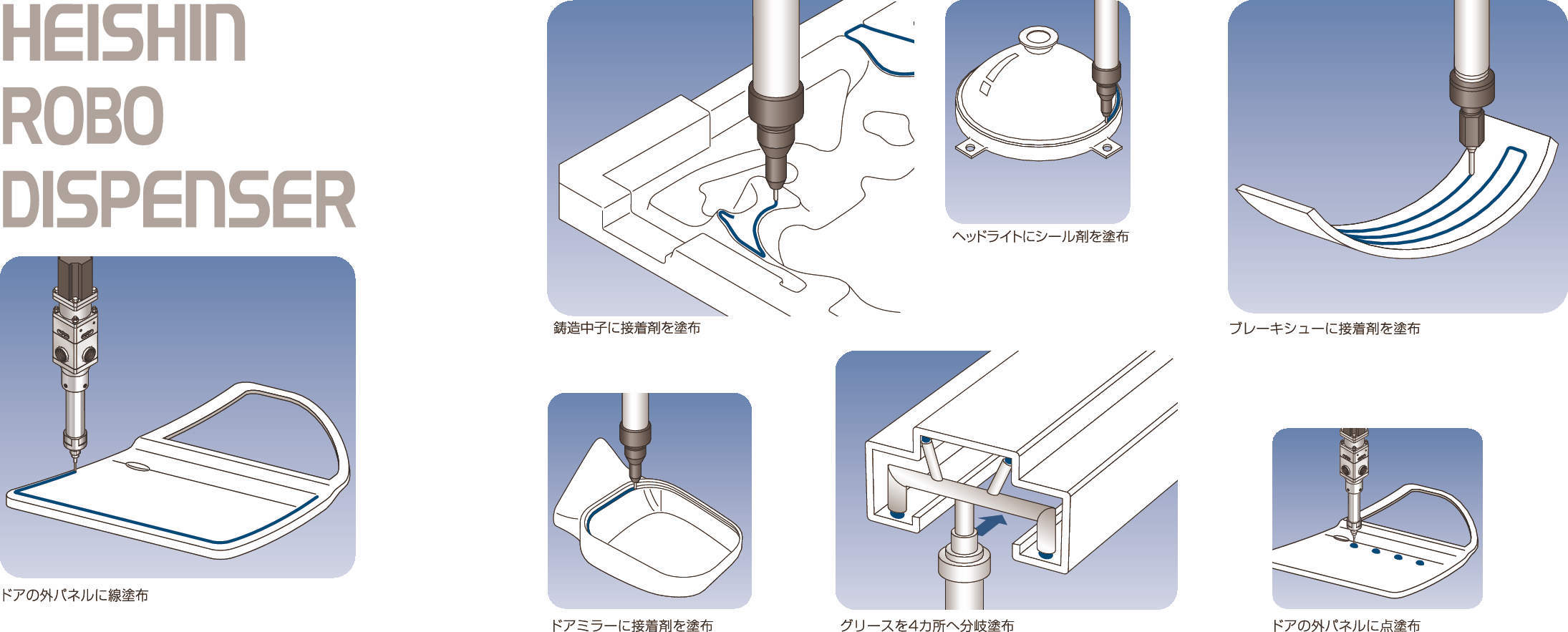 HEISHIN
ROBO
DISPENSER

ドアの外パネルに線塗布

鋳造中子に接着剤を塗布

ヘッドライトにシール剤を塗布

ブレーキシューに接着剤を塗布

ドアミラーに接着剤を塗布

グリースを4カ所へ分岐塗布

ドアの外パネルに点塗布